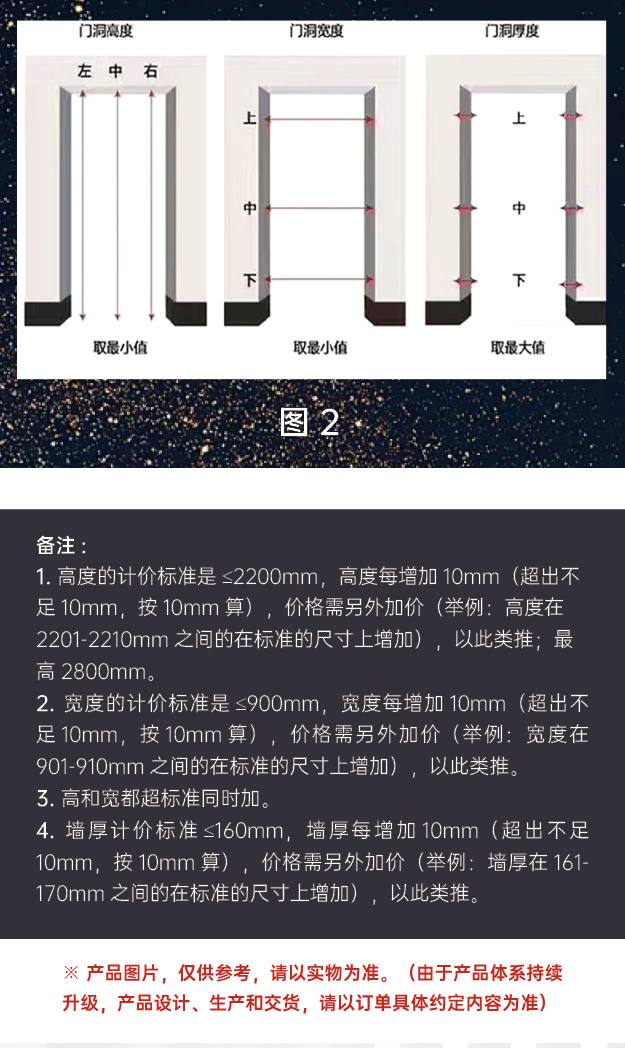 门洞高度

左 中 右

取最小值

门洞宽度

上

中

下

取最小值

门洞厚度

上

中

下

取最大值

图 2

备注：
1. 高度的计价标准是 ≤2200mm，高度每增加 10mm（超出不足 10mm，按 10mm 算），价格需另外加价（举例：高度在 2201-2210mm 之间的在标准的尺寸上增加），以此类推；最高 2800mm。
2. 宽度的计价标准是 ≤900mm，宽度每增加 10mm（超出不足 10mm，按 10mm 算），价格需另外加价（举例：宽度在 901-910mm 之间的在标准的尺寸上增加），以此类推。
3. 高和宽都超标准同时加。
4. 墙厚计价标准 ≤160mm，墙厚每增加 10mm（超出不足 10mm，按 10mm 算），价格需另外加价（举例：墙厚在 161-170mm 之间的在标准的尺寸上增加），以此类推。

※ 产品图片，仅供参考，请以实物为准。（由于产品体系持续升级，产品设计、生产和交货，请以订单具体约定内容为准）